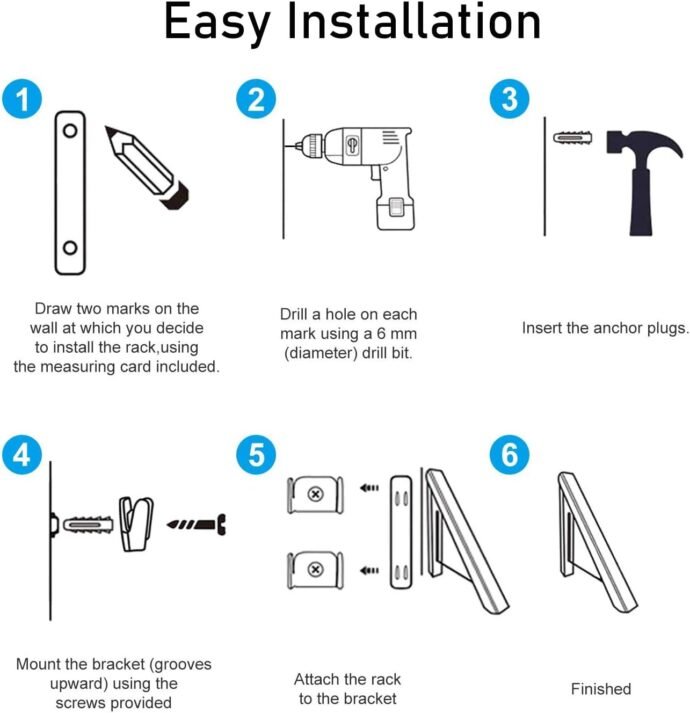 Easy Installation

1

Draw two marks on the wall at which you decide to install the rack,using the measuring card included.

2

Drill a hole on each mark using a 6 mm (diameter) drill bit.

3

Insert the anchor plugs.

4

Mount the bracket (grooves upward) using the screws provided

5

Attach the rack to the bracket

6

Finished